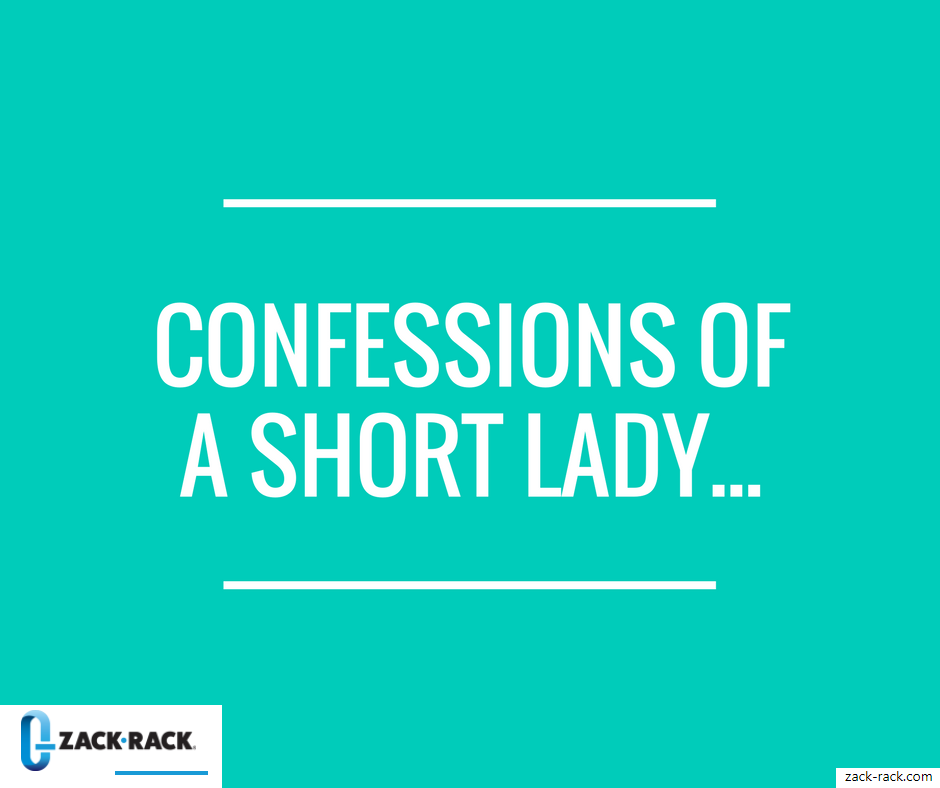 CONFESSIONS OF A SHORT LADY...

ZACK·RACK

zack-rack.com